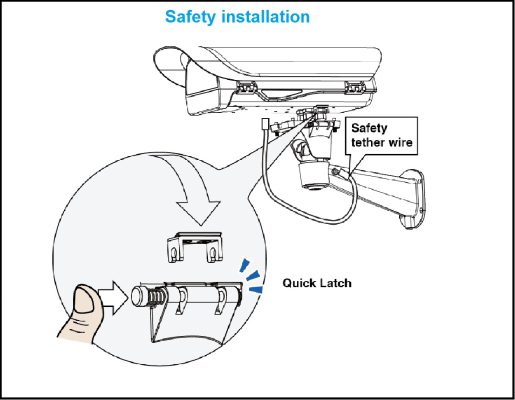 Safety installation

Safety tether wire

Quick Latch