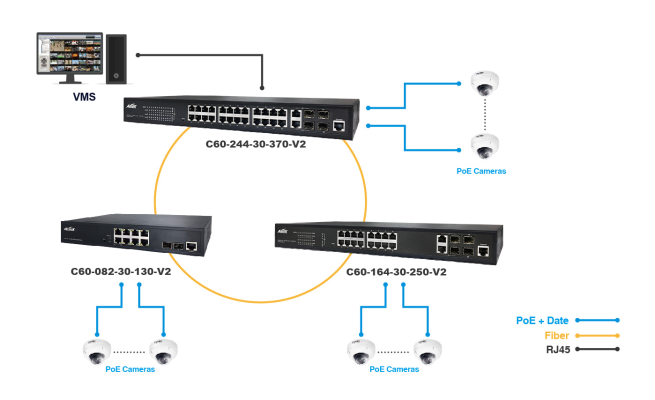 VMS

C60-244-30-370-V2

PoE Cameras

C60-082-30-130-V2

C60-164-30-250-V2

PoE Cameras

PoE Cameras

PoE + Date

Fiber

RJ45