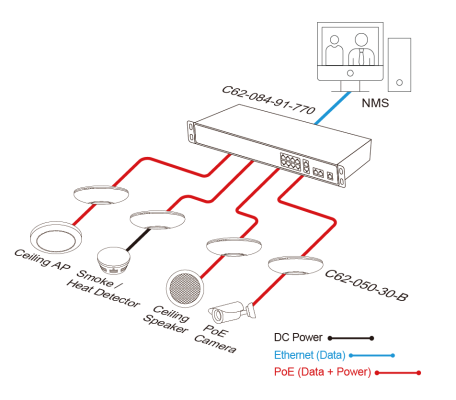 NMS

C62-084-91-770

Ceiling AP

Smoke / Heat Detector

Ceiling Speaker

PoE Camera

C62-050-30-B

DC Power

Ethernet (Data)

PoE (Data + Power)